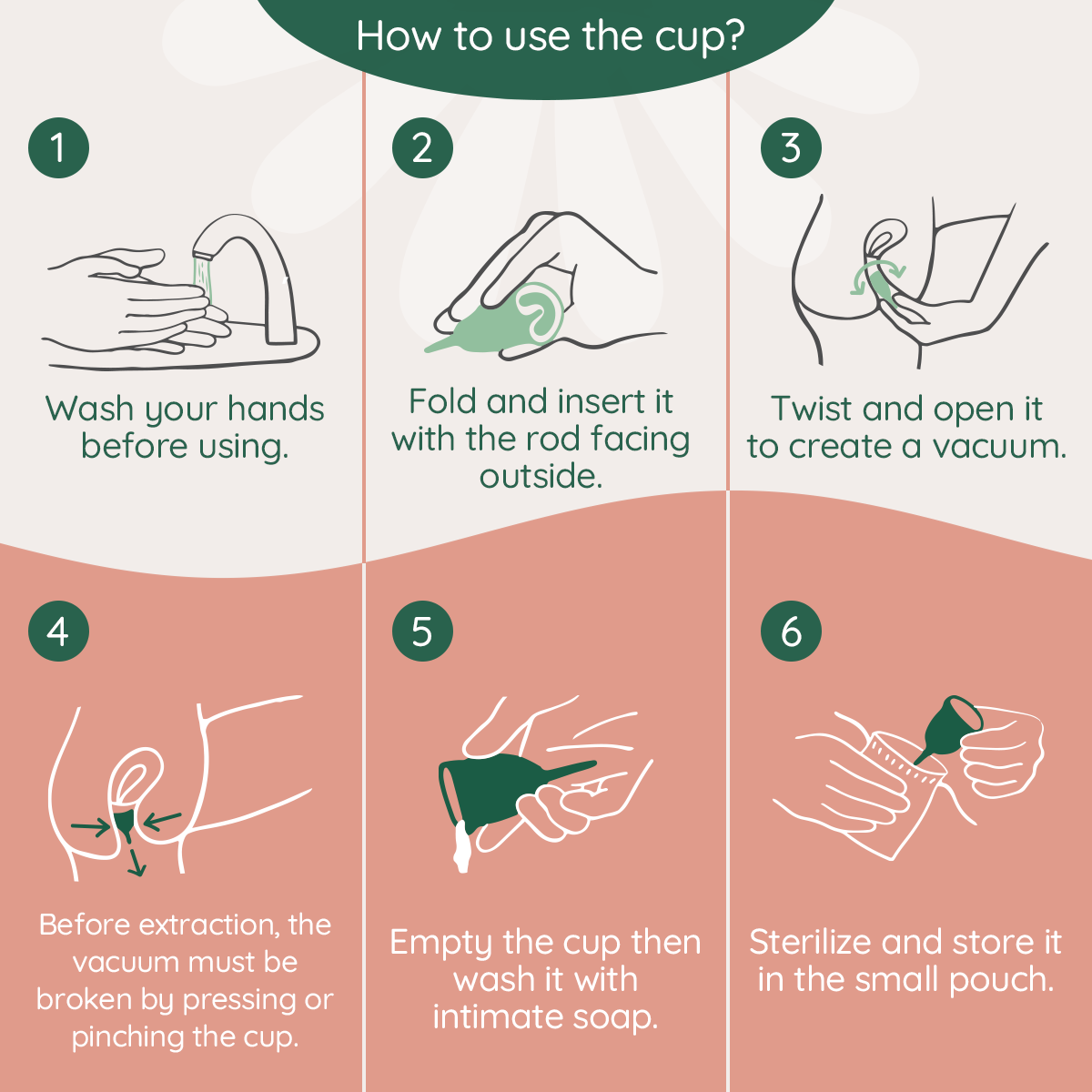 How to use the cup?

1

Wash your hands before using.

2

Fold and insert it with the rod facing outside.

3

Twist and open it to create a vacuum.

4

Before extraction, the vacuum must be broken by pressing or pinching the cup.

5

Empty the cup then wash it with intimate soap.

6

Sterilize and store it in the small pouch.